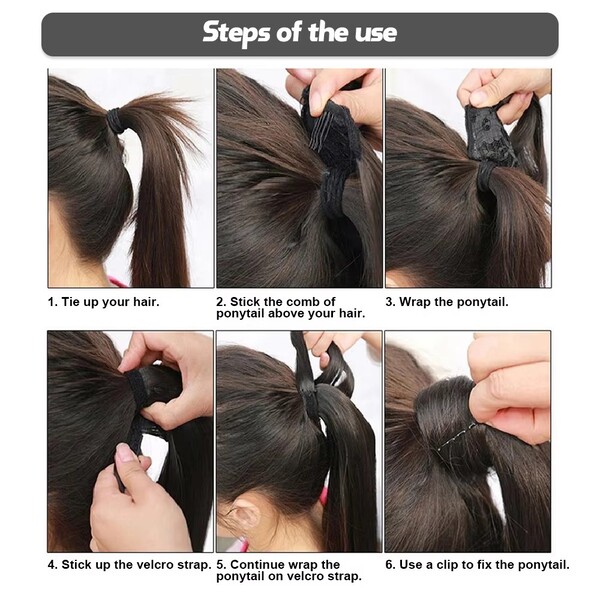 Steps of the use

1. Tie up your hair.

2. Stick the comb of ponytail above your hair.

3. Wrap the ponytail.

4. Stick up the velcro strap.

5. Continue wrap the ponytail on velcro strap.

6. Use a clip to fix the ponytail.